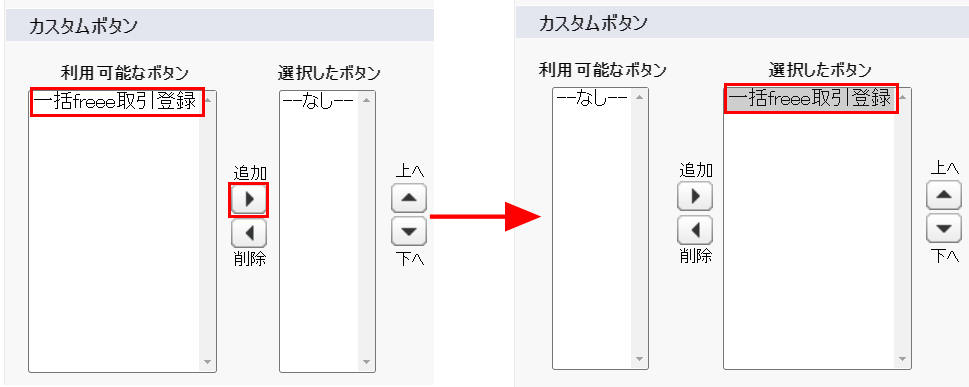 カスタムボタン

利用可能なボタン
一括freee取引登録

追加

削除

選択したボタン
--なし--

上へ

下へ

カスタムボタン

利用可能なボタン
--なし--

追加

削除

選択したボタン
一括freee取引登録

上へ

下へ